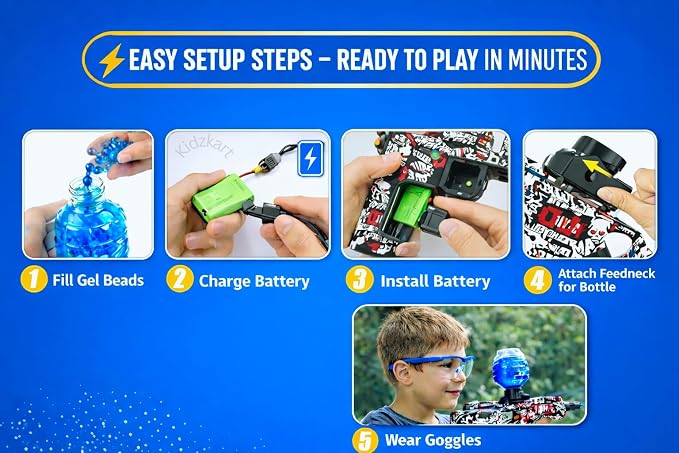 EASY SETUP STEPS – READY TO PLAY IN MINUTES

Kidzkart

1 Fill Gel Beads

2 Charge Battery

3 Install Battery

4 Attach Feedneck for Bottle

5 Wear Goggles